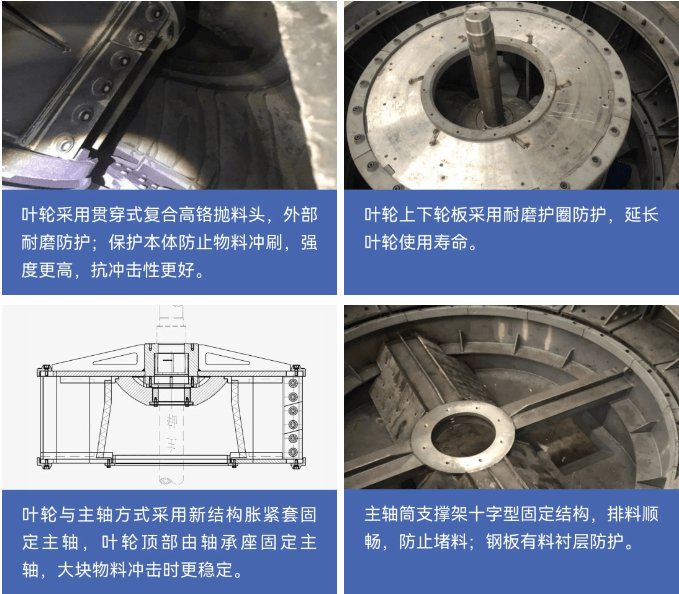 叶轮采用贯穿式复合高铬抛料头，外部耐磨防护；保护本体防止物料冲刷，强度更高，抗冲击性更好。

叶轮上下轮板采用耐磨护圈防护，延长叶轮使用寿命。

叶轮与主轴方式采用新结构胀紧套固定主轴，叶轮顶部由轴承座固定主轴，大块物料冲击时更稳定。

主轴筒支撑架十字型固定结构，排料顺畅，防止堵料；钢板有料衬层防护。